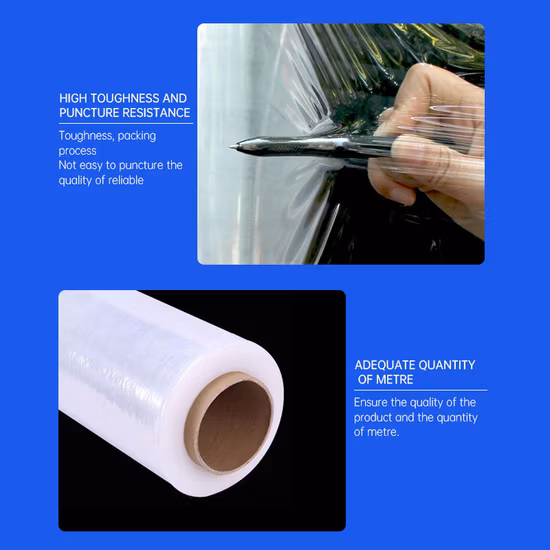 HIGH TOUGHNESS AND PUNCTURE RESISTANCE

Toughness, packing process
Not easy to puncture the quality of reliable

ADEQUATE QUANTITY OF METRE

Ensure the quality of the product and the quantity of metre.